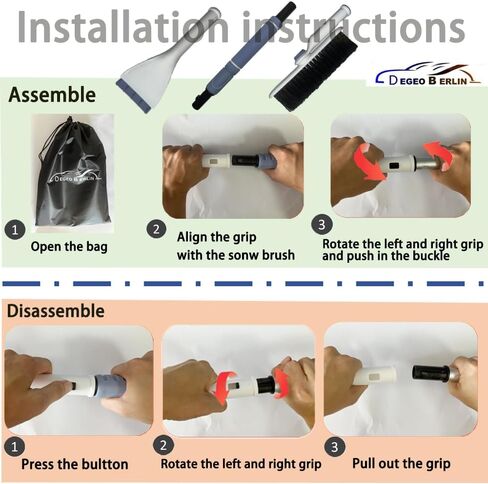 Installation instructions

DEGEO BERLIN

Assemble

DEGEO BERLIN

1 Open the bag

2 Align the grip with the sonw brush

3 Rotate the left and right grip and push in the buckle

Disassemble

1 Press the bultton

2 Rotate the left and right grip

3 Pull out the grip