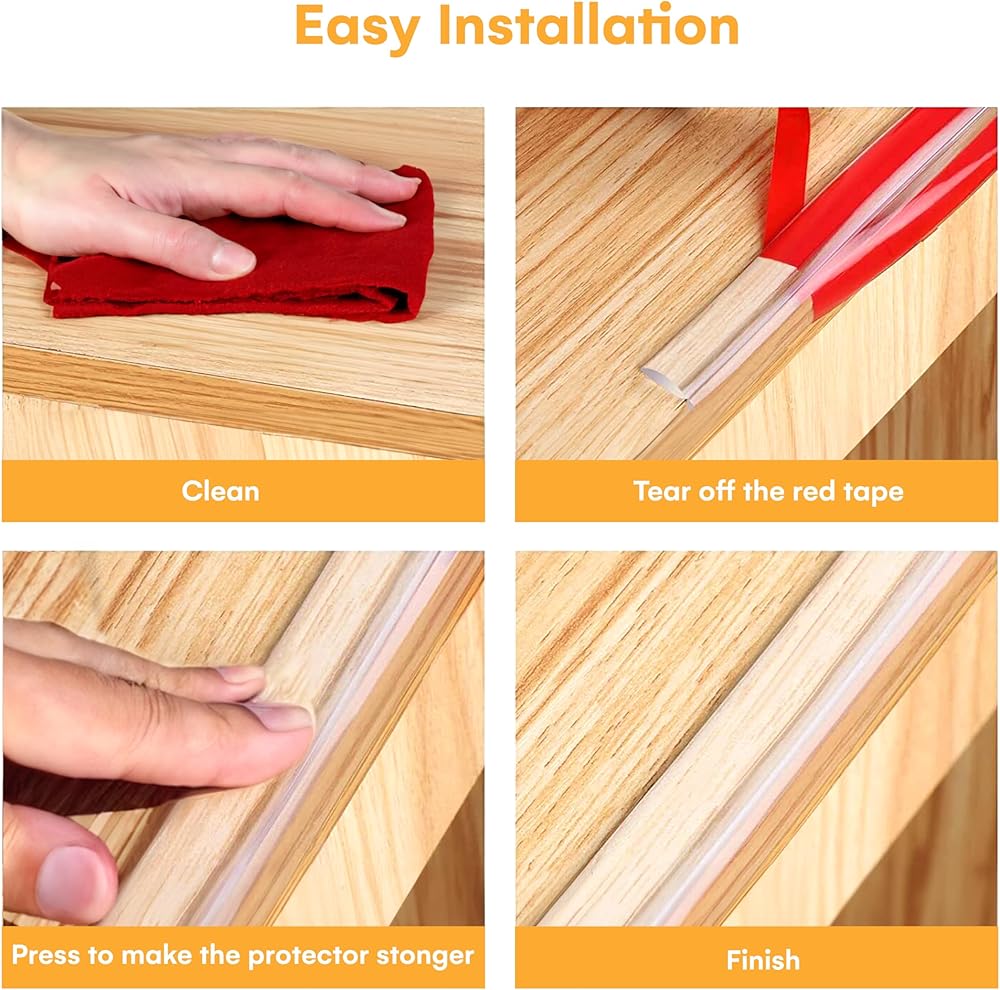 Easy Installation

Clean

Tear off the red tape

Press to make the protector stonger

Finish