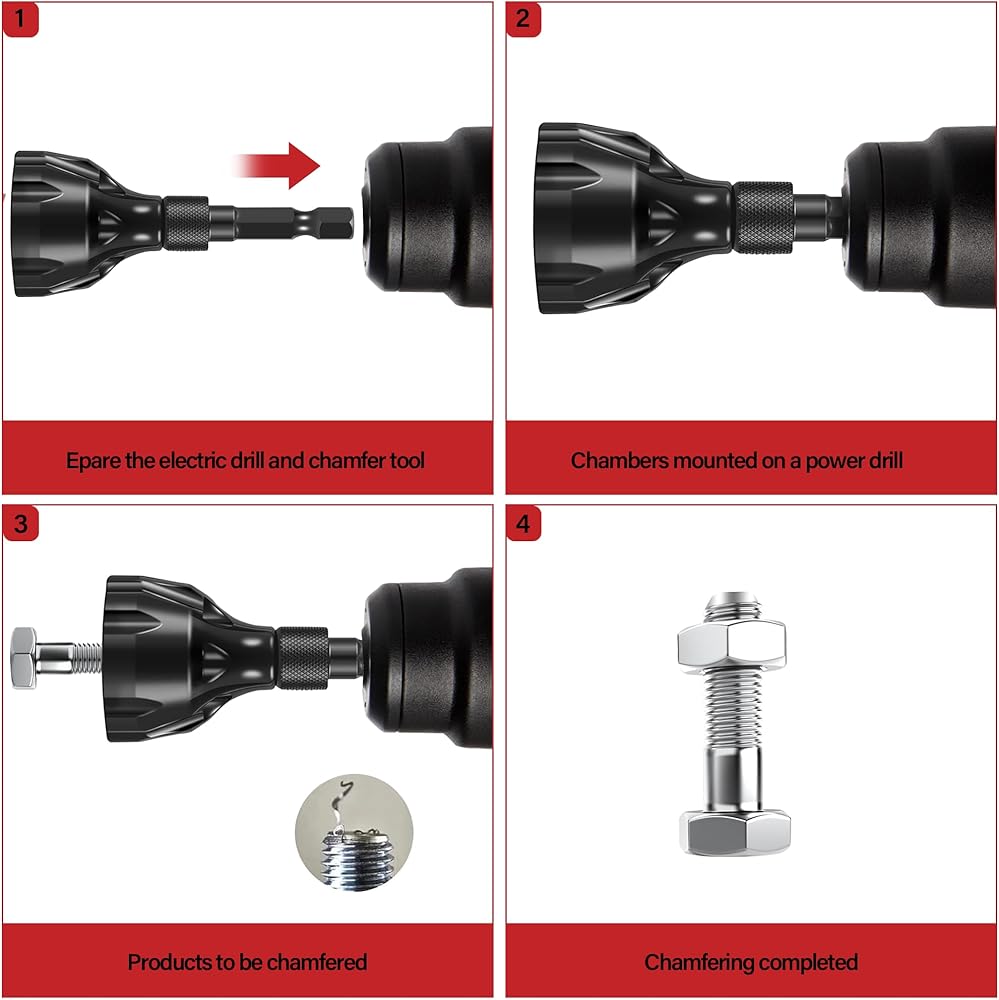 1

Epare the electric drill and chamfer tool

2

Chambers mounted on a power drill

3

Products to be chamfered

4

Chamfering completed