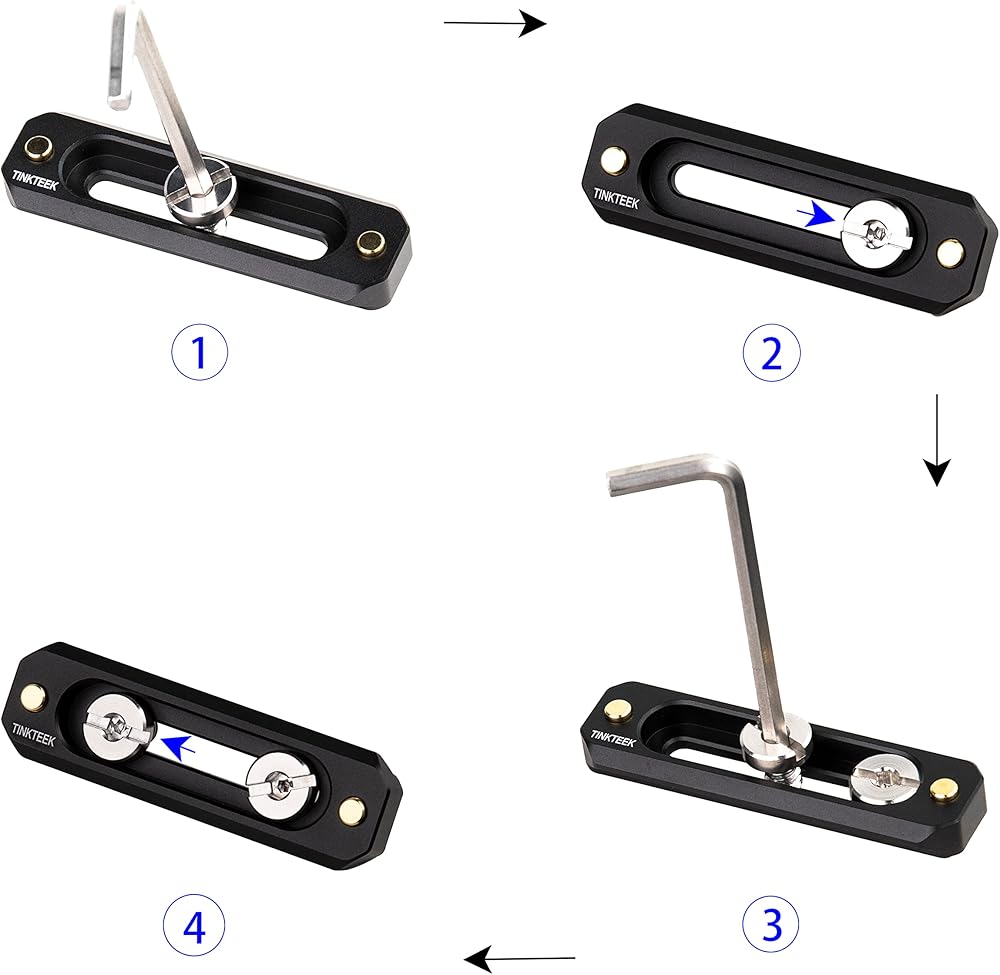 TINKTEEK

1

TINKTEEK

2

TINKTEEK

3

TINKTEEK

4