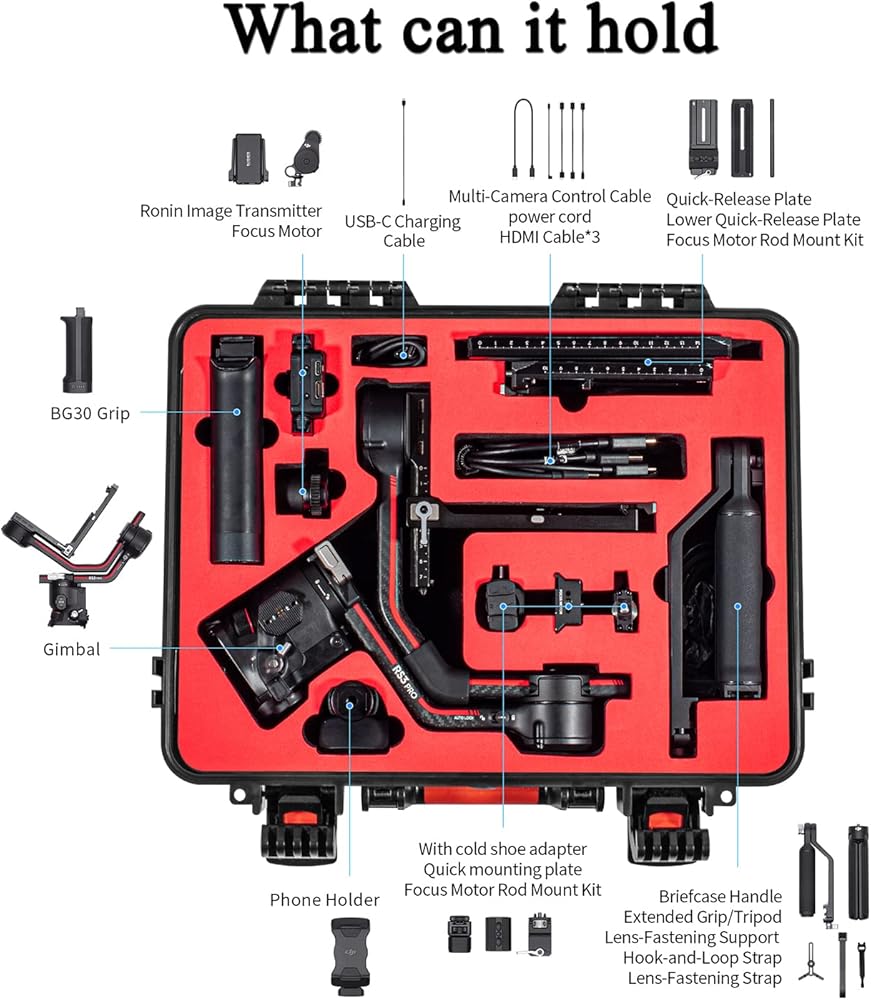 What can it hold

Ronin Image Transmitter
Focus Motor

USB-C Charging Cable

Multi-Camera Control Cable
power cord
HDMI Cable*3

Quick-Release Plate
Lower Quick-Release Plate
Focus Motor Rod Mount Kit

BG30 Grip

Gimbal

RS3 PRO

Phone Holder

With cold shoe adapter
Quick mounting plate
Focus Motor Rod Mount Kit

Briefcase Handle
Extended Grip/Tripod
Lens-Fastening Support
Hook-and-Loop Strap
Lens-Fastening Strap