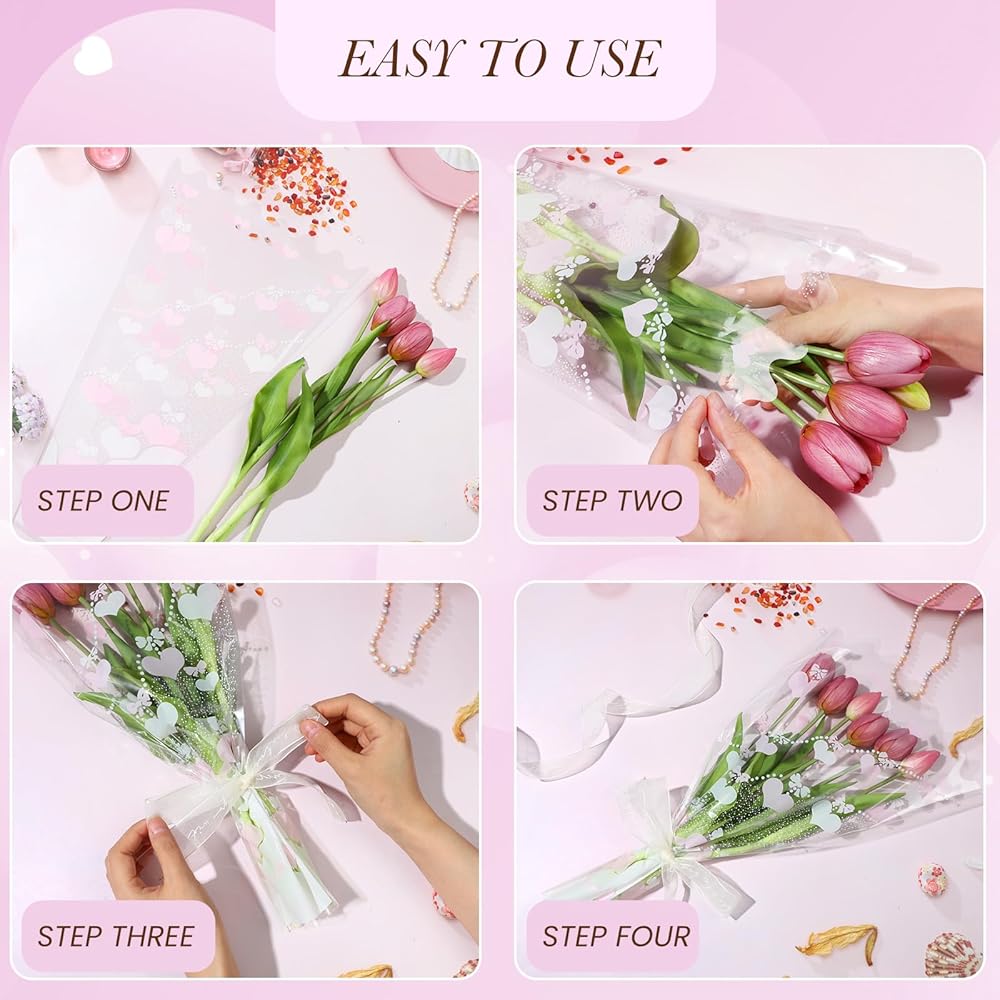 EASY TO USE

STEP ONE

STEP TWO

STEP THREE

STEP FOUR