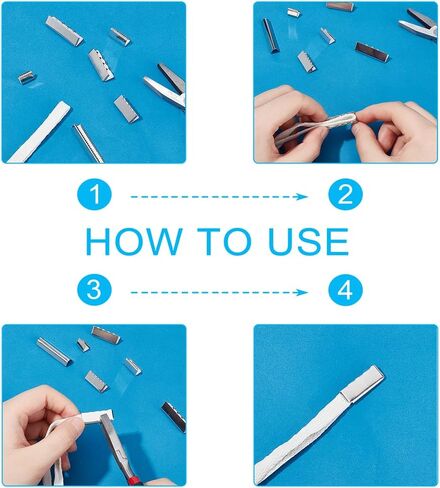 1
2
HOW TO USE
3
4