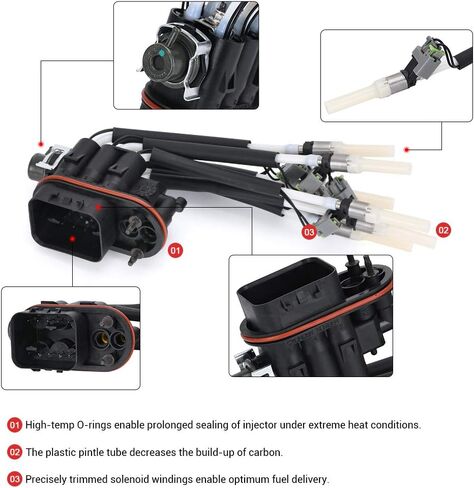 03

02

01

01 High-temp O-rings enable prolonged sealing of injector under extreme heat conditions.

02 The plastic pintle tube decreases the build-up of carbon.

03 Precisely trimmed solenoid windings enable optimum fuel delivery.