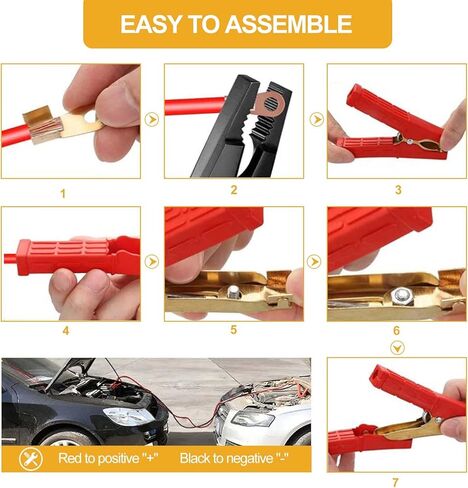 EASY TO ASSEMBLE

1

2

3

4

5

6

Red to positive "+" Black to negative "-"

7