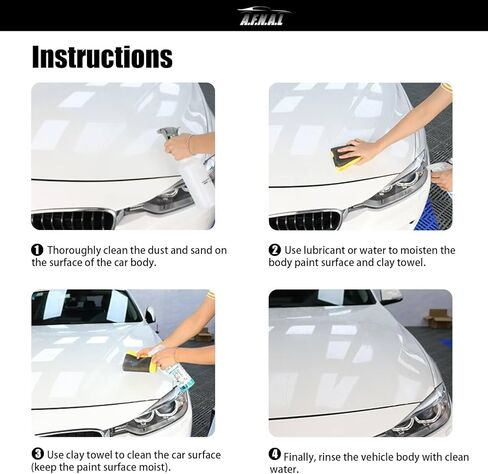 A.F.N.A.I

Instructions

❶ Thoroughly clean the dust and sand on the surface of the car body.

❷ Use lubricant or water to moisten the body paint surface and clay towel.

❸ Use clay towel to clean the car surface (keep the paint surface moist).

❹ Finally, rinse the vehicle body with clean water.