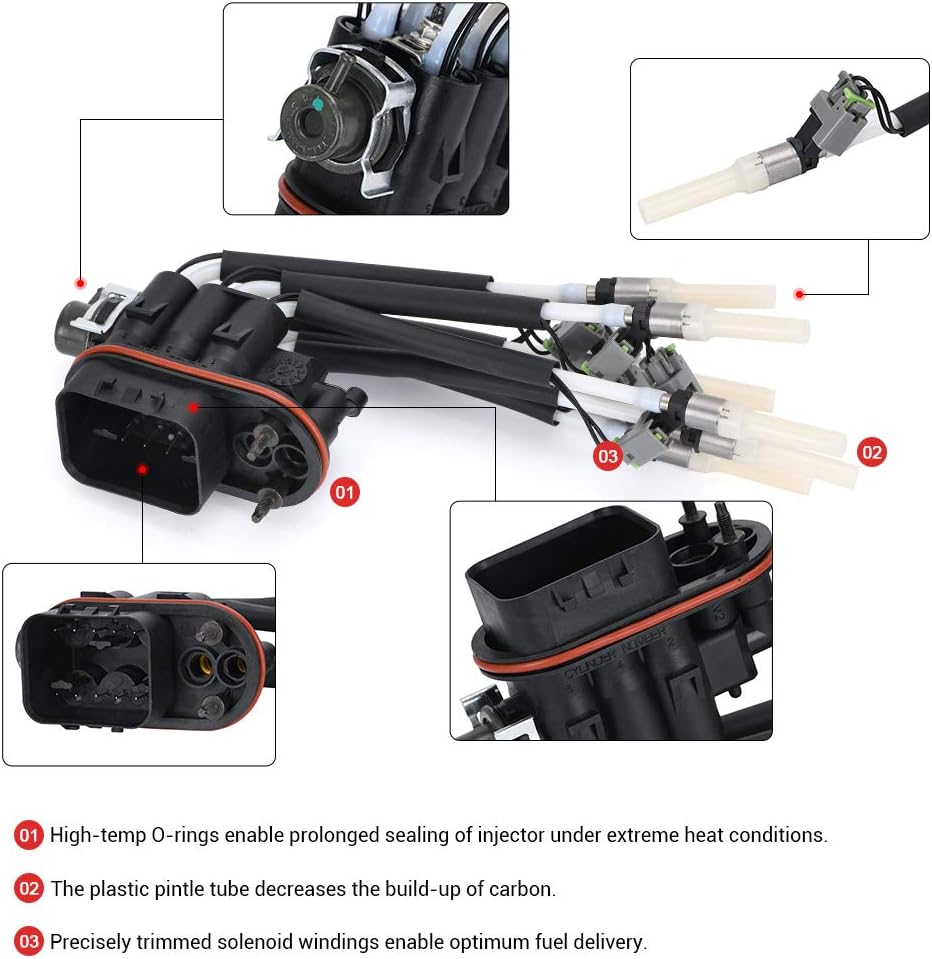 03

02

01

CYLINDER NUMBER

01 High-temp O-rings enable prolonged sealing of injector under extreme heat conditions.

02 The plastic pintle tube decreases the build-up of carbon.

03 Precisely trimmed solenoid windings enable optimum fuel delivery.