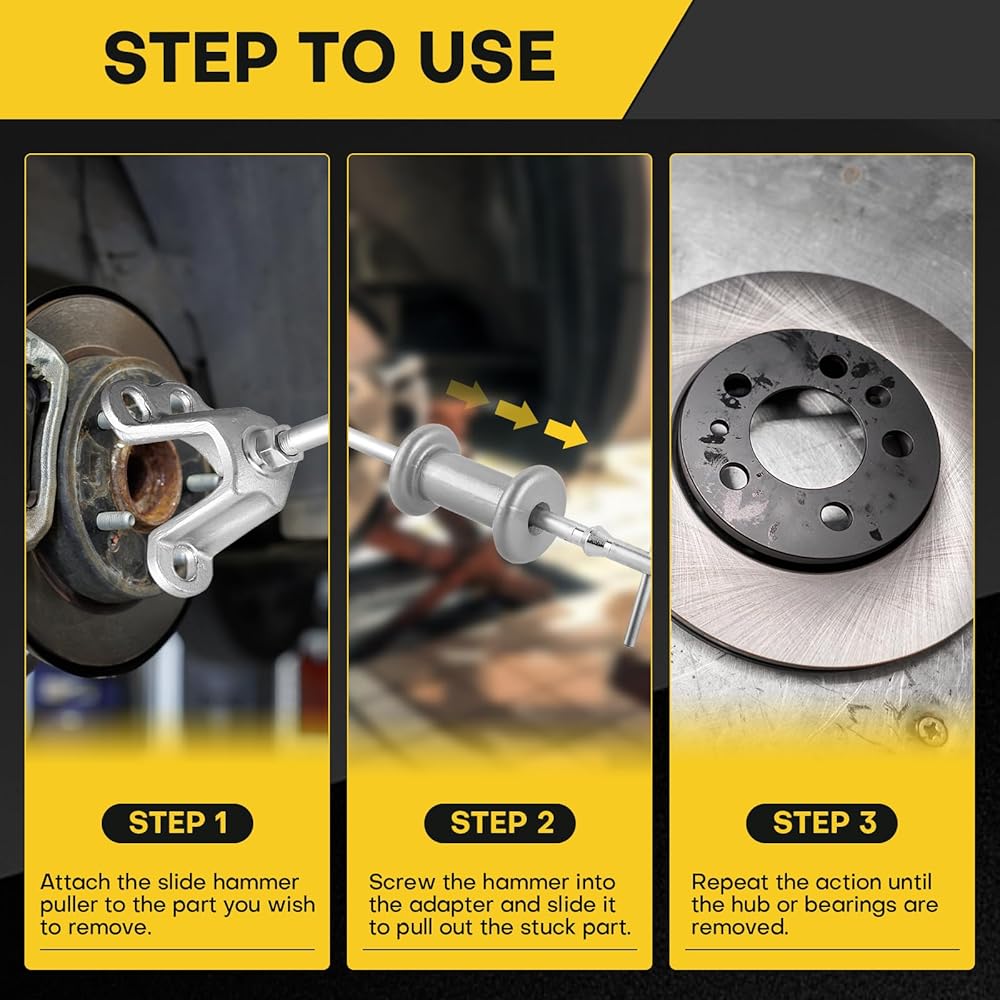 STEP TO USE

STEP 1

Attach the slide hammer puller to the part you wish to remove.

STEP 2

Screw the hammer into the adapter and slide it to pull out the stuck part.

STEP 3

Repeat the action until the hub or bearings are removed.