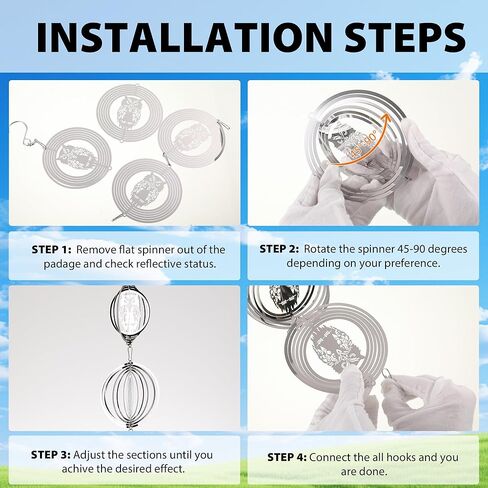 INSTALLATION STEPS

45°-90°

STEP 1: Remove flat spinner out of the padage and check reflective status.

STEP 2: Rotate the spinner 45-90 degrees depending on your preference.

STEP 3: Adjust the sections until you achive the desired effect.

STEP 4: Connect the all hooks and you are done.