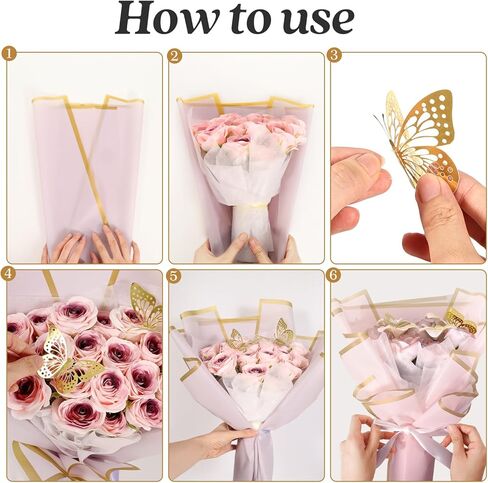 How to use

1

2

3

4

5

6