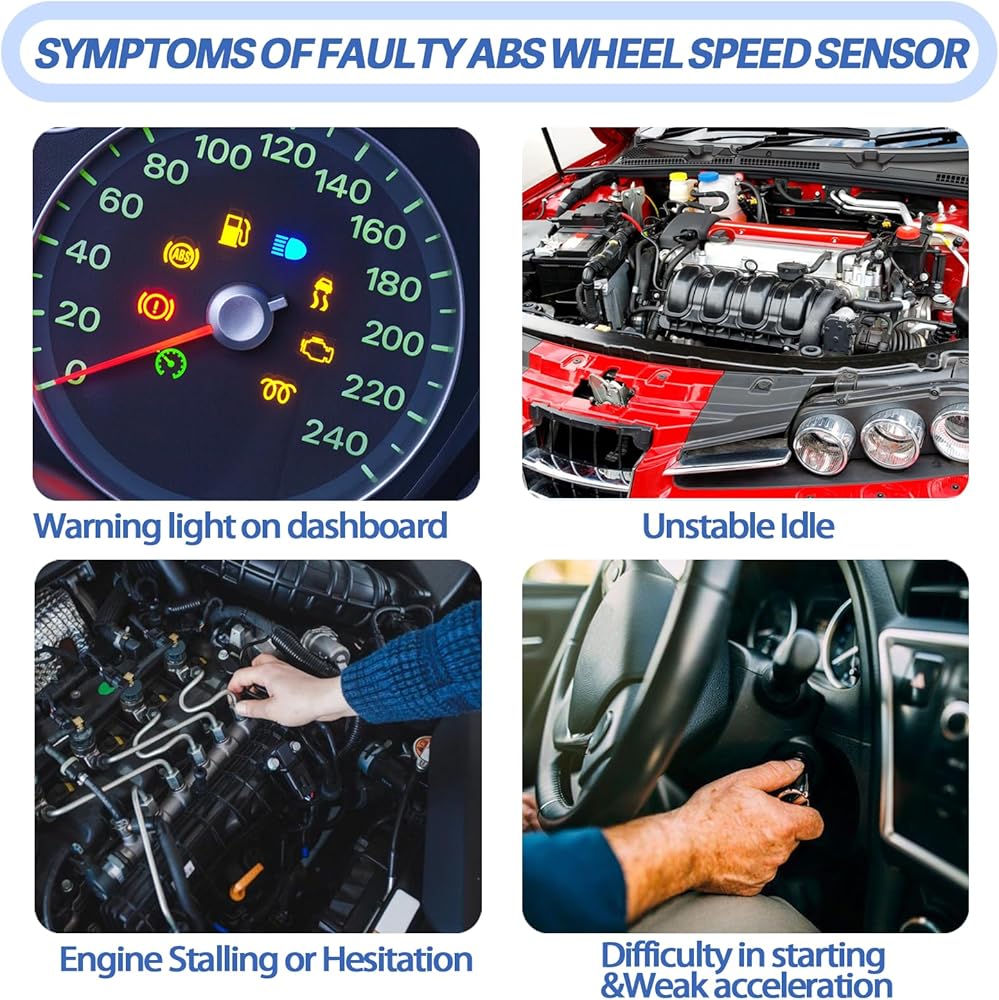 SYMPTOMS OF FAULTY ABS WHEEL SPEED SENSOR

0
20
40
60
80
100
120
140
160
180
200
220
240
ABS

Warning light on dashboard

Unstable Idle

Engine Stalling or Hesitation

Difficulty in starting &Weak acceleration