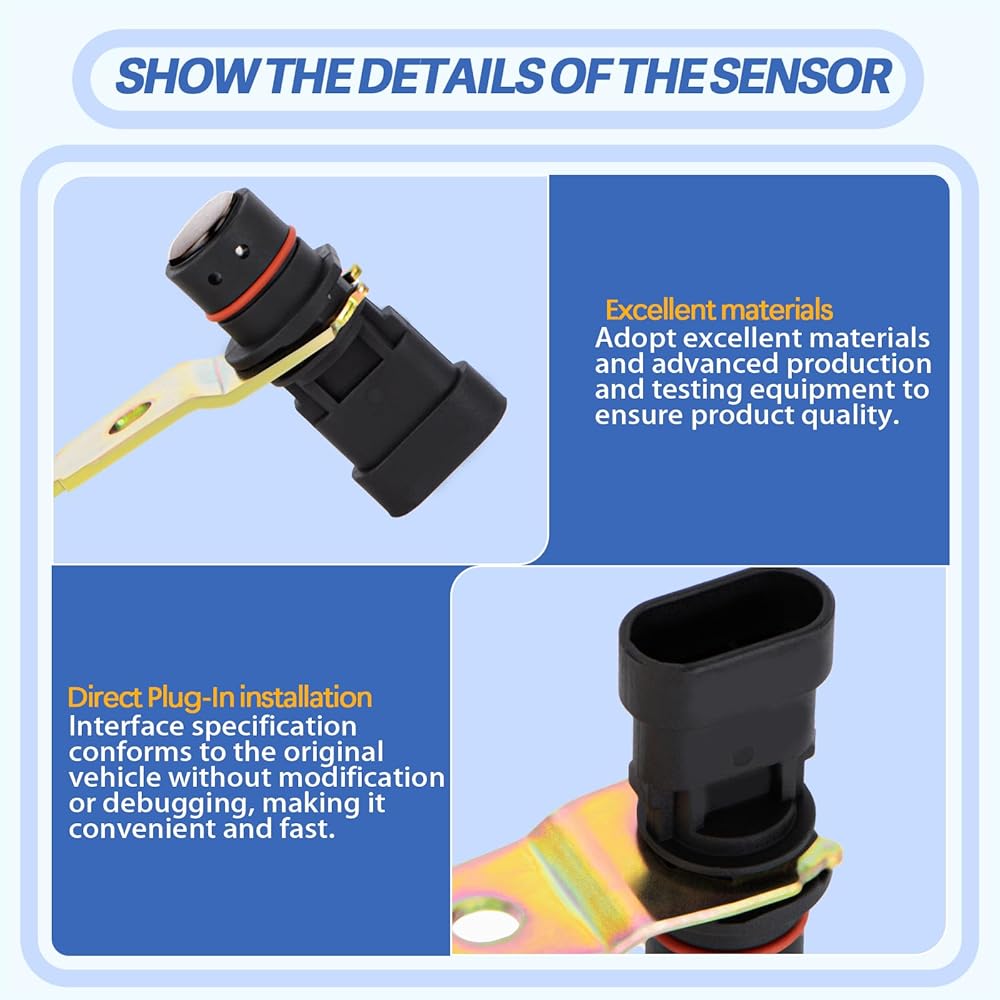 SHOW THE DETAILS OF THE SENSOR

Excellent materials
Adopt excellent materials and advanced production and testing equipment to ensure product quality.

Direct Plug-In installation
Interface specification conforms to the original vehicle without modification or debugging, making it convenient and fast.