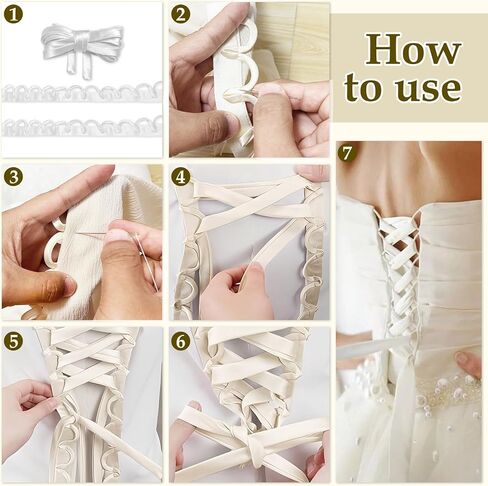 1

2

How to use

3

4

7

5

6