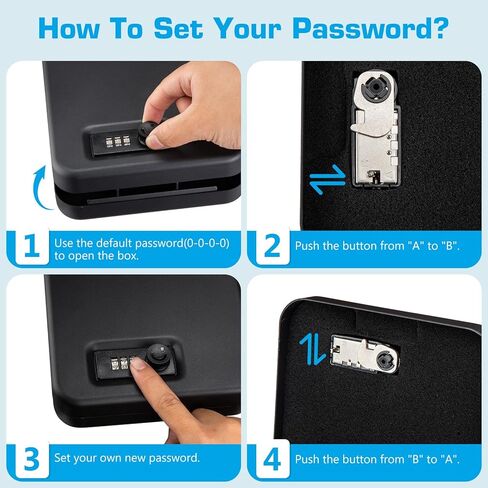 How To Set Your Password?

1 Use the default password(0-0-0-0) to open the box.

2 Push the button from "A" to "B".

3 Set your own new password.

4 Push the button from "B" to "A".