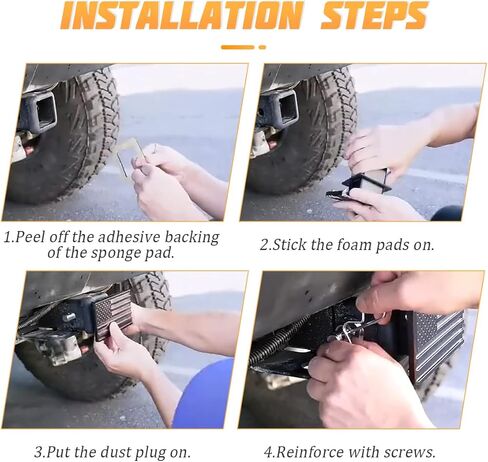 INSTALLATION STEPS

1.Peel off the adhesive backing of the sponge pad.

2.Stick the foam pads on.

3.Put the dust plug on.

4.Reinforce with screws.