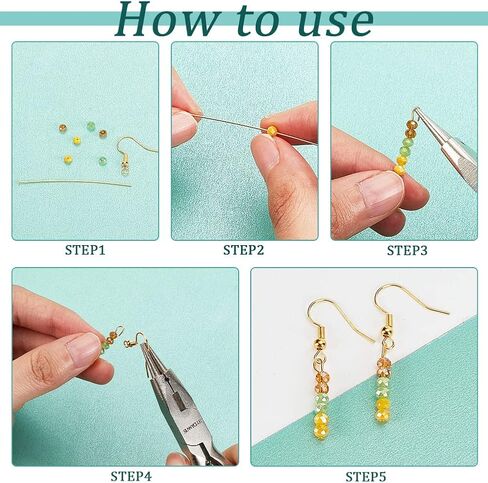 How to use

STEP1

STEP2

STEP3

STEP4

STEP5