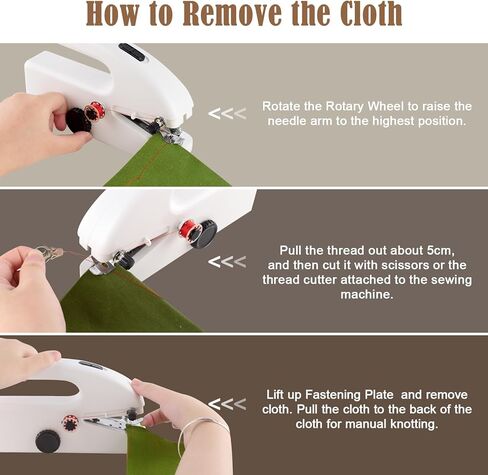 How to Remove the Cloth

<<< Rotate the Rotary Wheel to raise the needle arm to the highest position.

<<< Pull the thread out about 5cm, and then cut it with scissors or the thread cutter attached to the sewing machine.

<<< Lift up Fastening Plate and remove cloth. Pull the cloth to the back of the cloth for manual knotting.