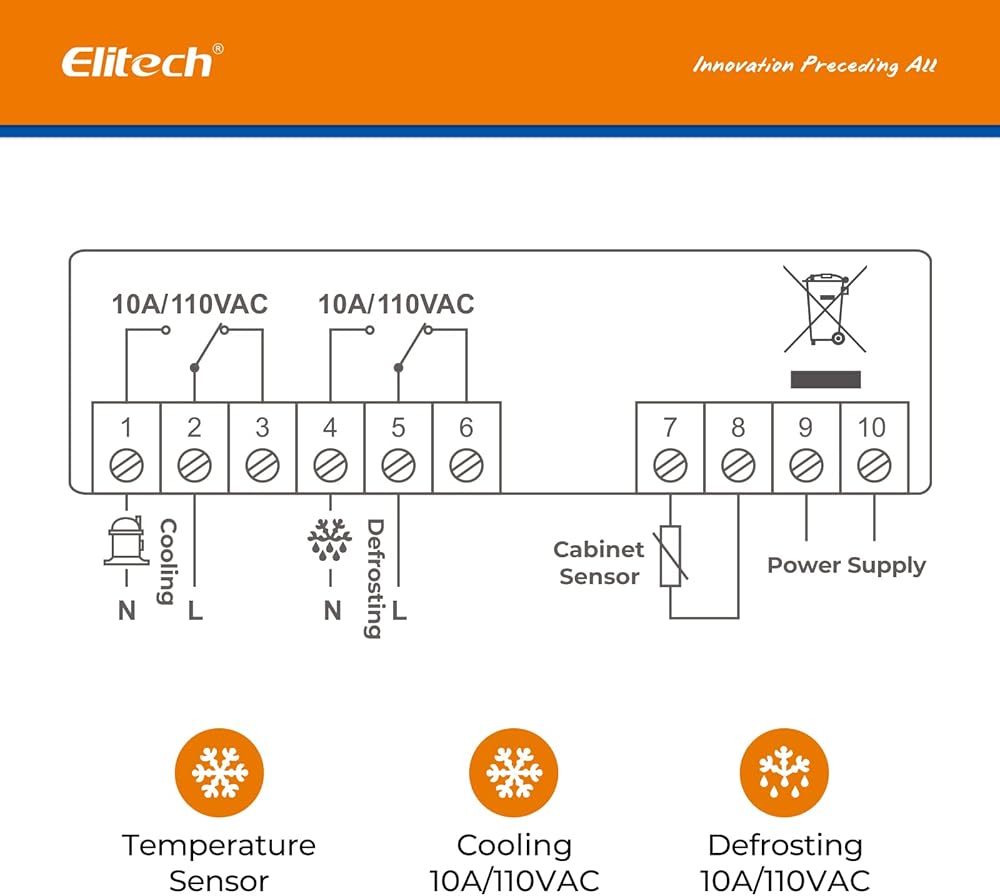 Elitech®

Innovation Preceding All

10A/110VAC

10A/110VAC

1 2 3 4 5 6

7 8 9 10

Cooling

N L

Defrosting

N L

Cabinet Sensor

Power Supply

Temperature Sensor

Cooling 10A/110VAC

Defrosting 10A/110VAC