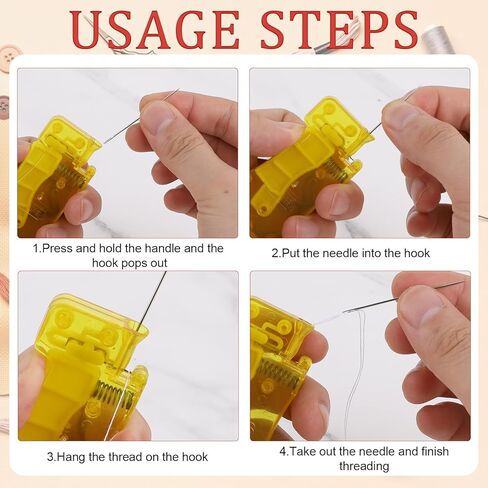 USAGE STEPS

1.Press and hold the handle and the hook pops out

2.Put the needle into the hook

3.Hang the thread on the hook

4.Take out the needle and finish threading