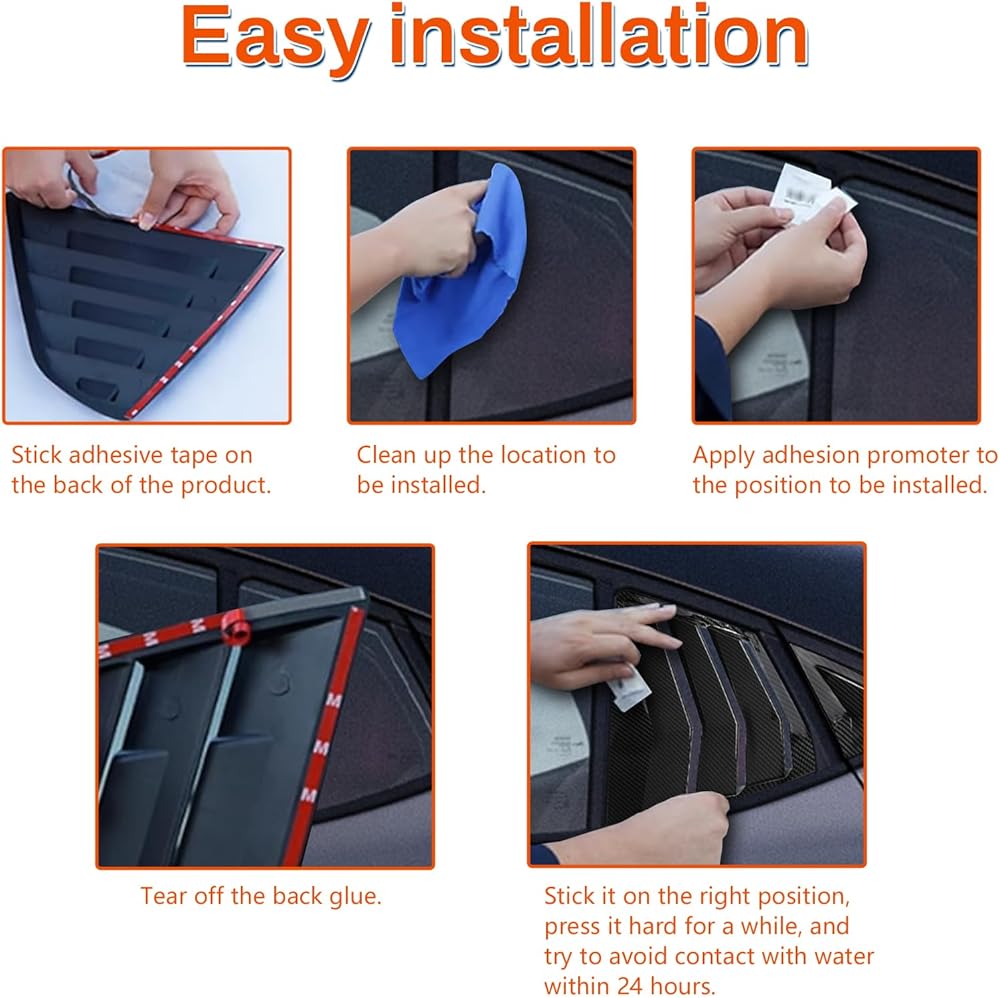 Easy installation

Stick adhesive tape on the back of the product.

Clean up the location to be installed.

Apply adhesion promoter to the position to be installed.

Tear off the back glue.

Stick it on the right position, press it hard for a while, and try to avoid contact with water within 24 hours.