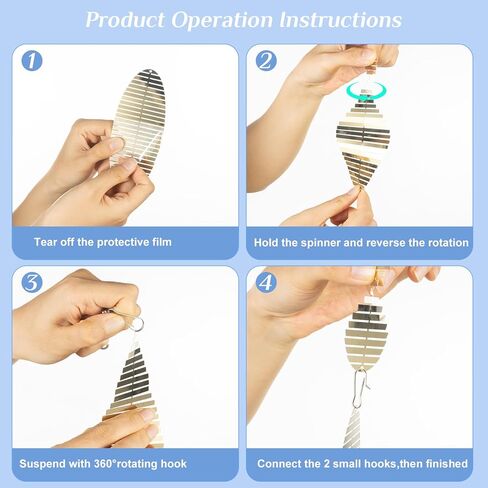 Product Operation Instructions

1

Tear off the protective film

2

Hold the spinner and reverse the rotation

3

Suspend with 360°rotating hook

4

Connect the 2 small hooks,then finished