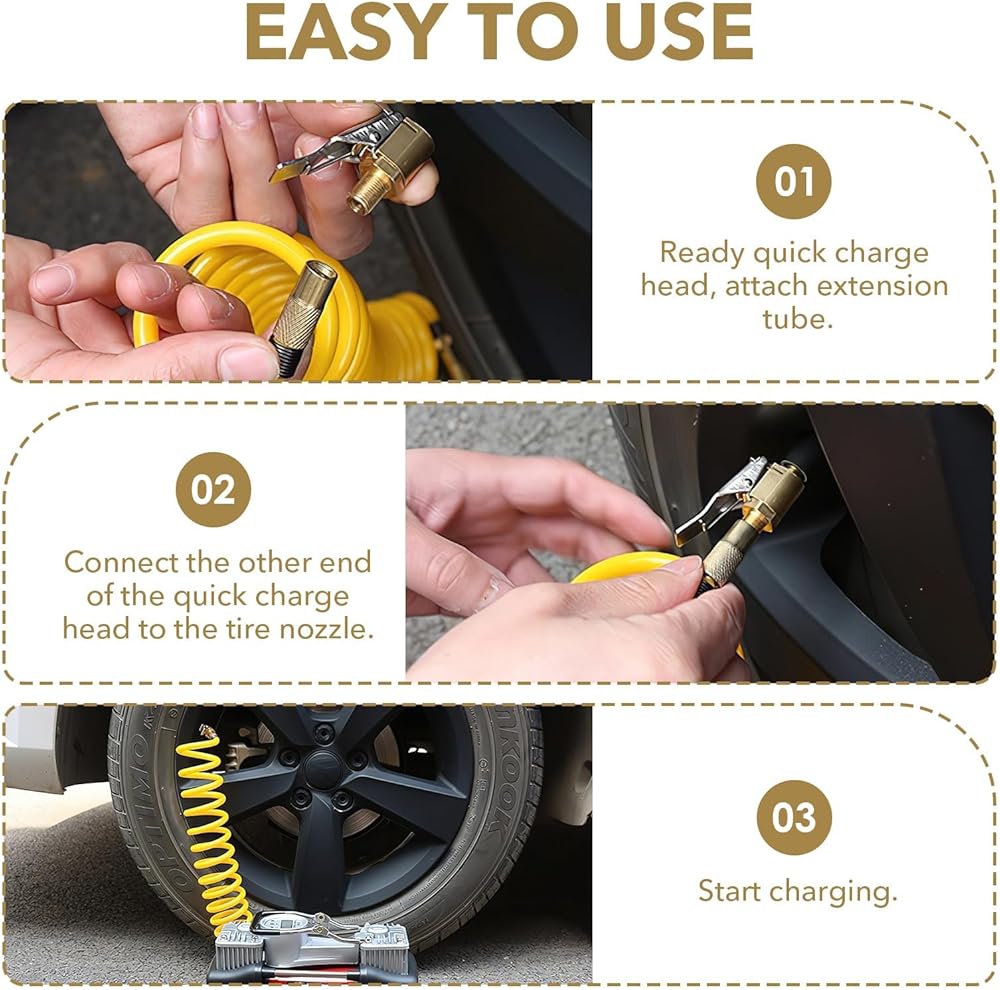 EASY TO USE

01

Ready quick charge head, attach extension tube.

02

Connect the other end of the quick charge head to the tire nozzle.

03

Start charging.