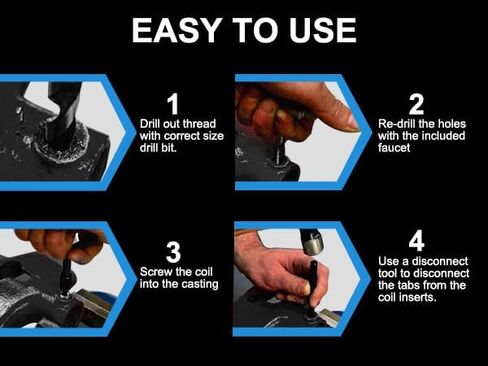 EASY TO USE

1
Drill out thread with correct size drill bit.

2
Re-drill the holes with the included faucet

3
Screw the coil into the casting

4
Use a disconnect tool to disconnect the tabs from the coil inserts.