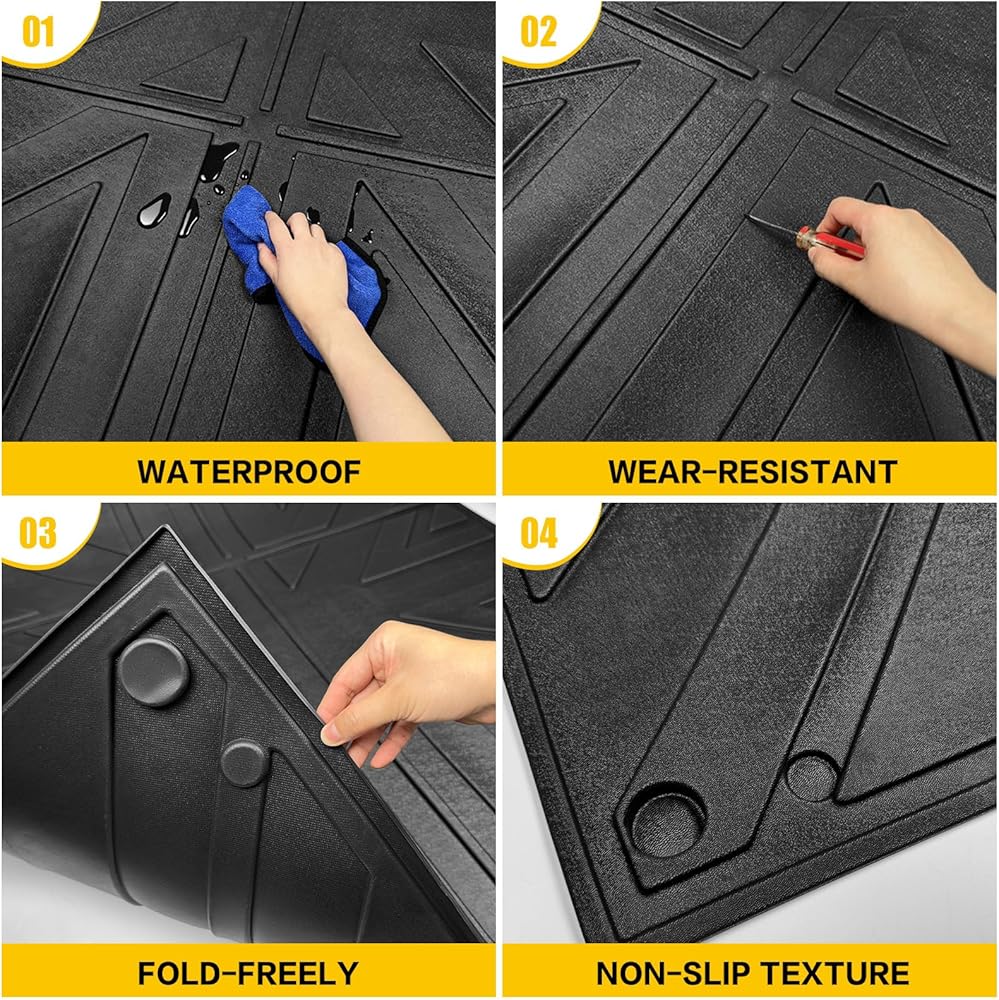 01

WATERPROOF

02

WEAR-RESISTANT

03

FOLD-FREELY

04

NON-SLIP TEXTURE