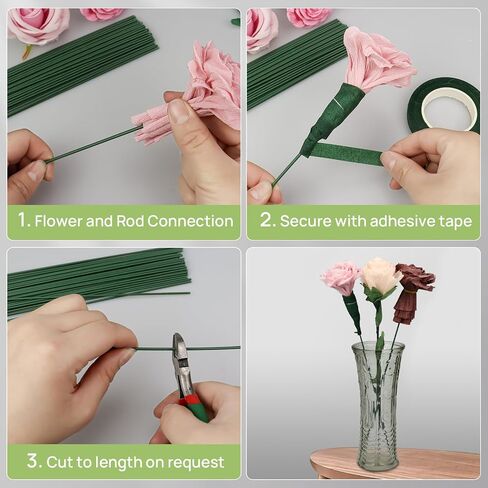 1. Flower and Rod Connection

2. Secure with adhesive tape

3. Cut to length on request