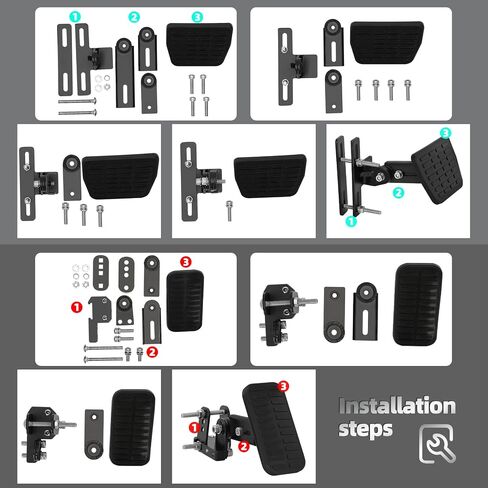 1 2 3

3

2

1

3

1

2

3

1

2

Installation steps