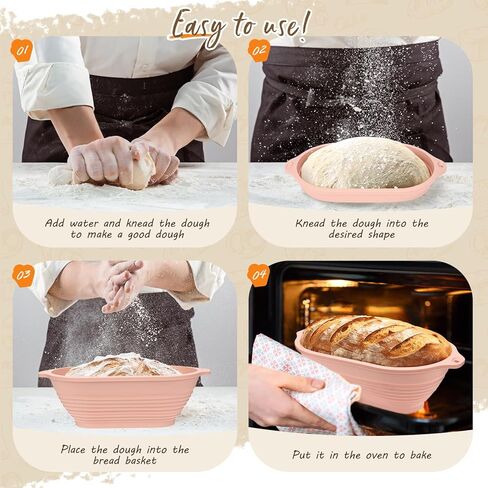 Easy to use!

01

Add water and knead the dough to make a good dough

02

Knead the dough into the desired shape

03

Place the dough into the bread basket

04

Put it in the oven to bake