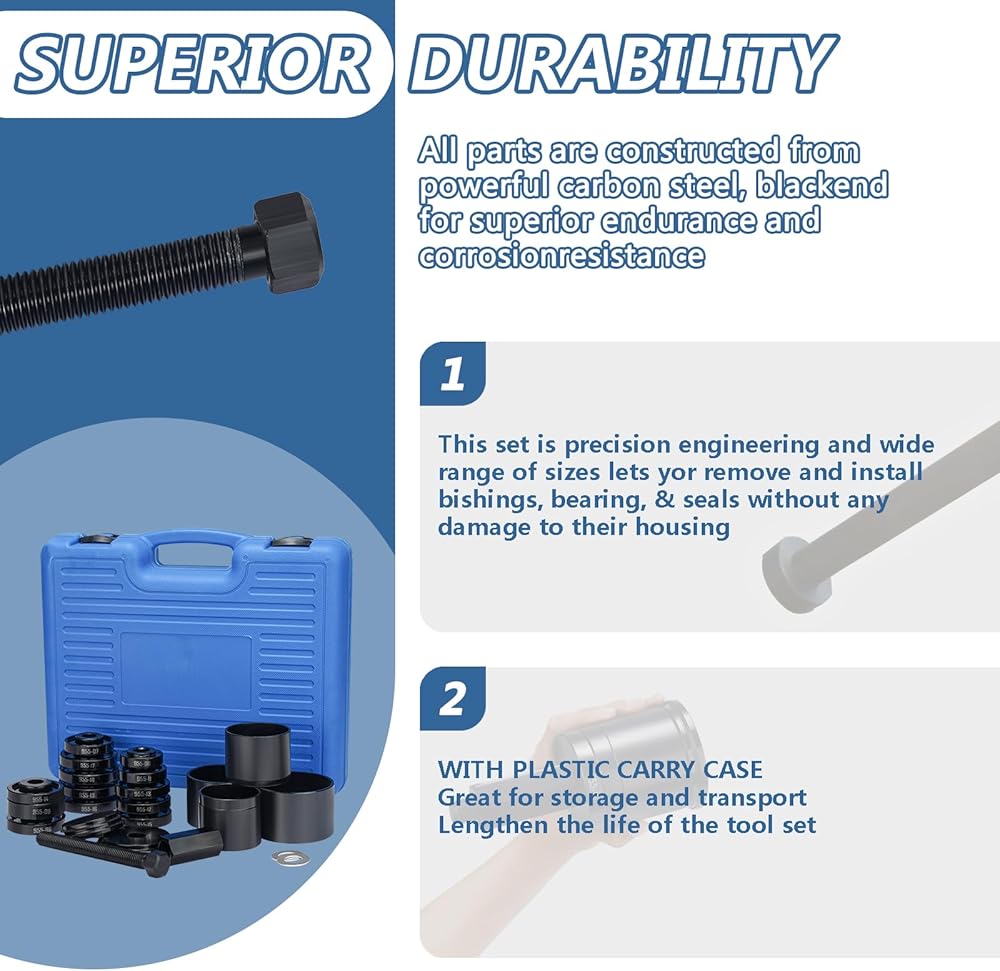 SUPERIOR DURABILITY

All parts are constructed from powerful carbon steel, blackend for superior endurance and corrosionresistance

1

This set is precision engineering and wide range of sizes lets yor remove and install bishings, bearing, & seals without any damage to their housing

2

WITH PLASTIC CARRY CASE
Great for storage and transport
Lengthen the life of the tool set