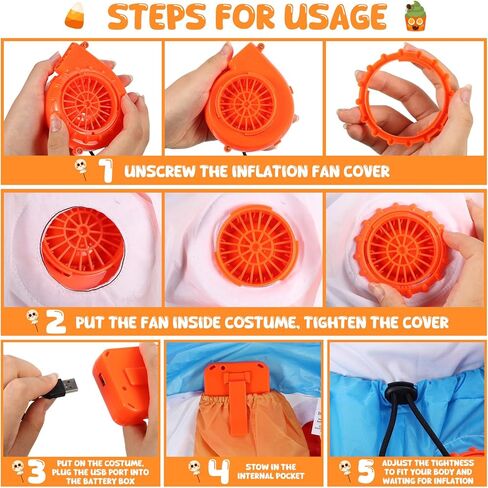 STEPS FOR USAGE

1 UNSCREW THE INFLATION FAN COVER

2 PUT THE FAN INSIDE COSTUME, TIGHTEN THE COVER

3 PUT ON THE COSTUME, PLUG THE USB PORT INTO THE BATTERY BOX

4 STOW IN THE INTERNAL POCKET

5 ADJUST THE TIGHTNESS TO FIT YOUR BODY AND WAITING FOR INFLATION