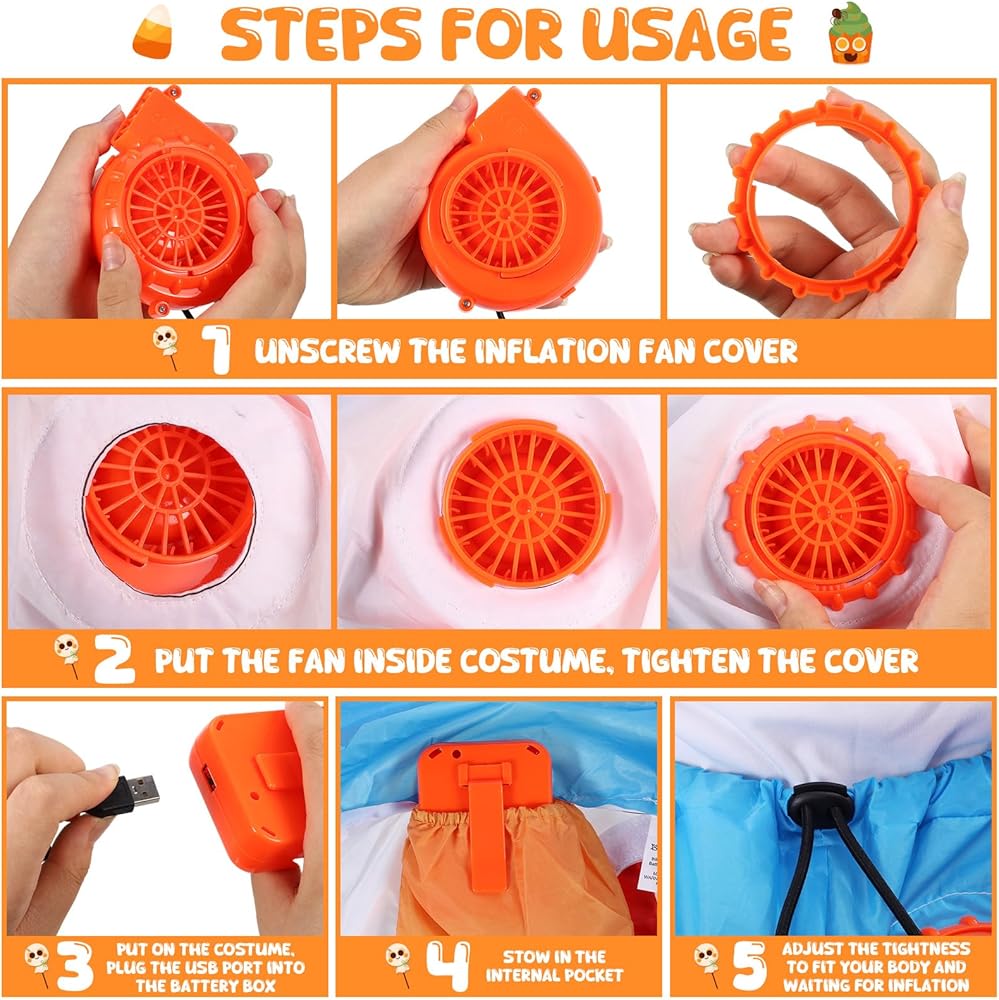 STEPS FOR USAGE

1 UNSCREW THE INFLATION FAN COVER

2 PUT THE FAN INSIDE COSTUME, TIGHTEN THE COVER

3 PUT ON THE COSTUME, PLUG THE USB PORT INTO THE BATTERY BOX

4 STOW IN THE INTERNAL POCKET

5 ADJUST THE TIGHTNESS TO FIT YOUR BODY AND WAITING FOR INFLATION