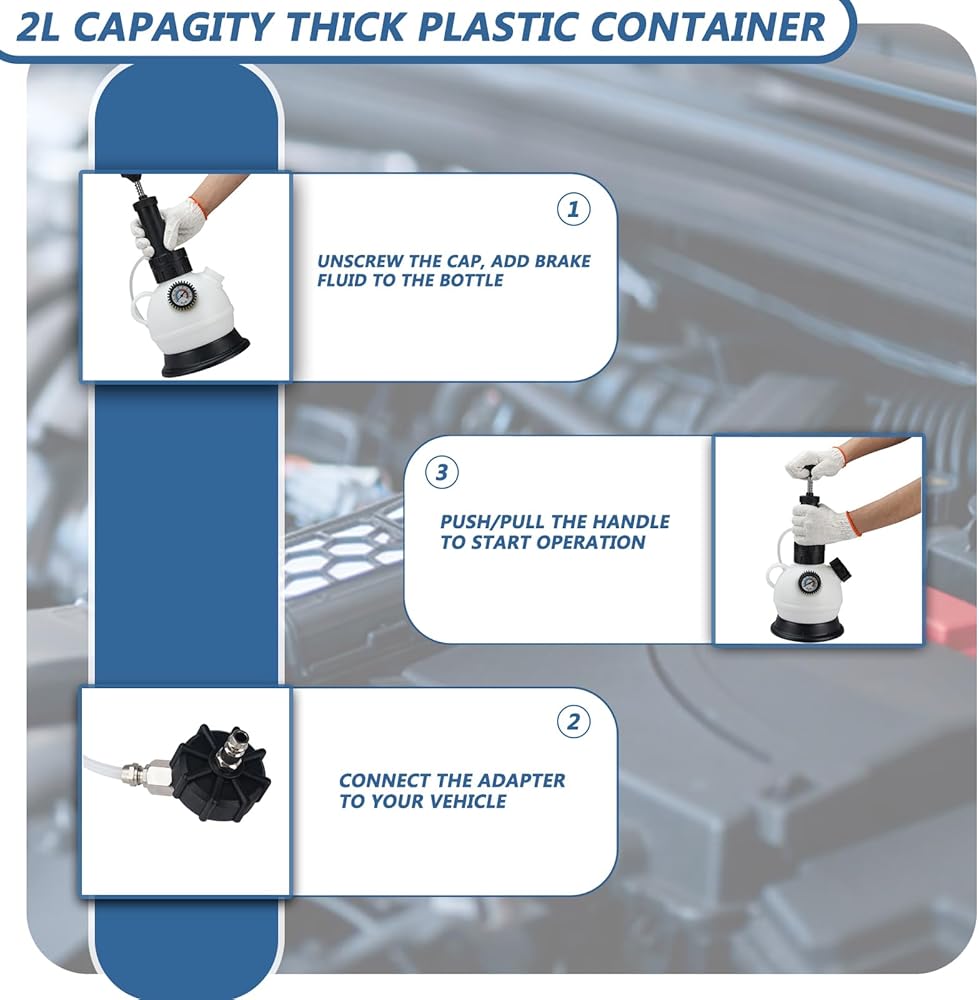 2L CAPAGITY THICK PLASTIC CONTAINER

1

UNSCREW THE CAP, ADD BRAKE FLUID TO THE BOTTLE

3

PUSH/PULL THE HANDLE TO START OPERATION

2

CONNECT THE ADAPTER TO YOUR VEHICLE