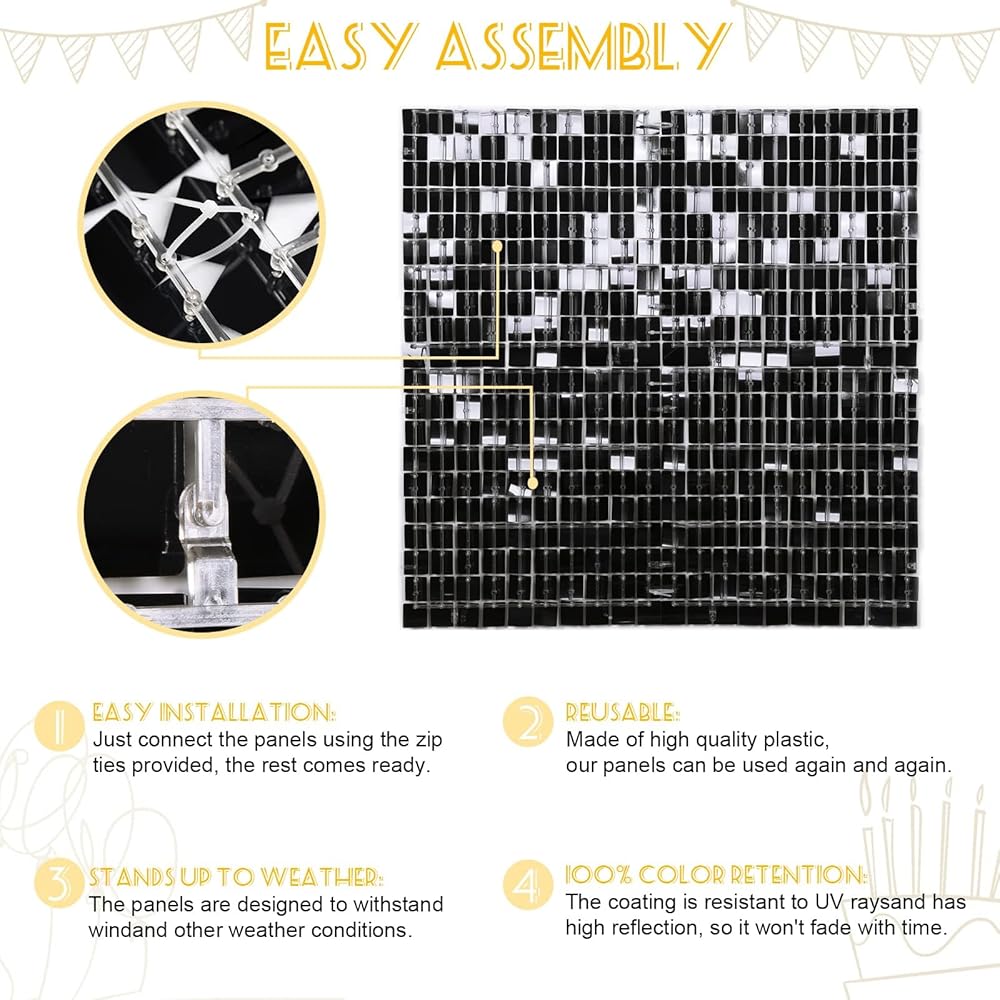 EASY ASSEMBLY

1 EASY INSTALLATION:
Just connect the panels using the zip ties provided, the rest comes ready.

2 REUSABLE:
Made of high quality plastic, our panels can be used again and again.

3 STANDS UP TO WEATHER:
The panels are designed to withstand windand other weather conditions.

4 100% COLOR RETENTION:
The coating is resistant to UV raysand has high reflection, so it won't fade with time.