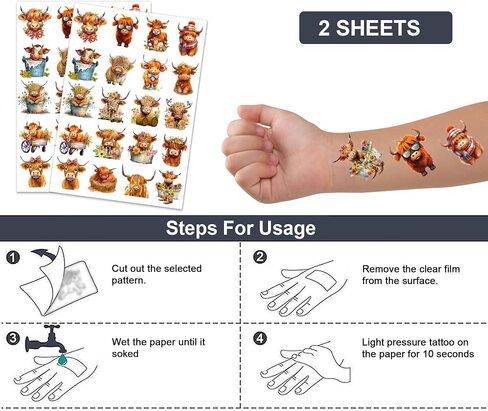 2 SHEETS

Steps For Usage

1 Cut out the selected pattern.

2 Remove the clear film from the surface.

3 Wet the paper until it soked

4 Light pressure tattoo on the paper for 10 seconds