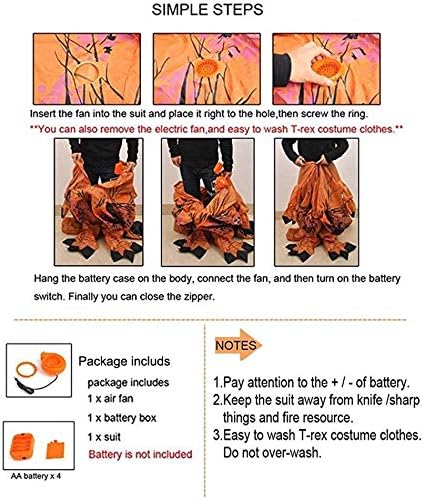 SIMPLE STEPS

Insert the fan into the suit and place it right to the hole,then screw the ring.

**You can also remove the electric fan,and easy to wash T-rex costume clothes.**

Hang the battery case on the body, connect the fan, and then turn on the battery switch. Finally you can close the zipper.

Package includs

package includes

1 x air fan

1 x battery box

1 x suit

Battery is not included

AA battery x 4

NOTES

1.Pay attention to the + / - of battery.

2.Keep the suit away from knife /sharp things and fire resource.

3.Easy to wash T-rex costume clothes. Do not over-wash.