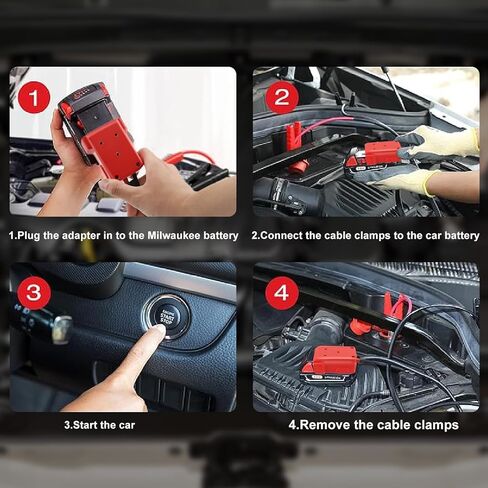 1

2

1.Plug the adapter in to the Milwaukee battery

2.Connect the cable clamps to the car battery

3

ENGINE
START
STOP

4

3.Start the car

4.Remove the cable clamps