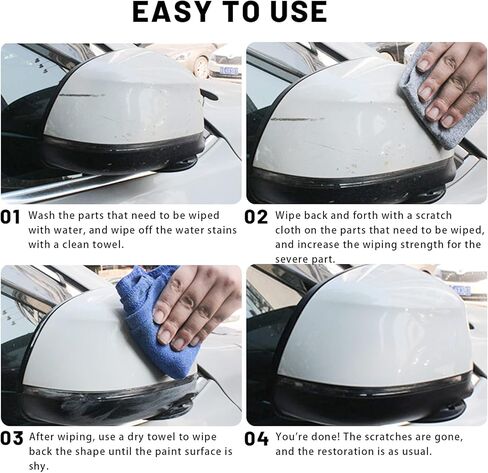 EASY TO USE

01 Wash the parts that need to be wiped with water, and wipe off the water stains with a clean towel.

02 Wipe back and forth with a scratch cloth on the parts that need to be wiped, and increase the wiping strength for the severe part.

03 After wiping, use a dry towel to wipe back the shape until the paint surface is shy.

04 You're done! The scratches are gone, and the restoration is as usual.