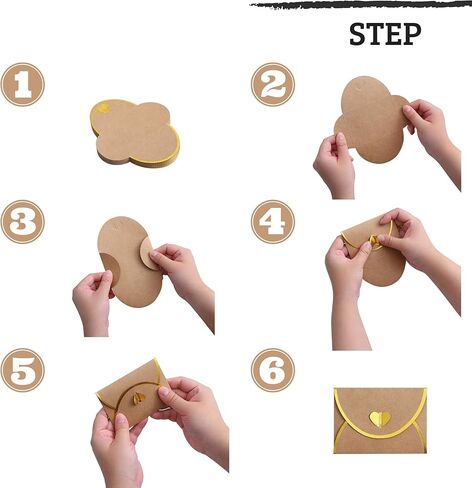 STEP

1

2

3

4

5

6