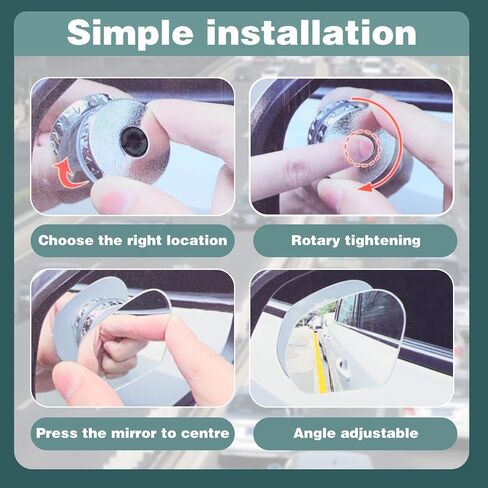 Simple installation

Choose the right location

Rotary tightening

Press the mirror to centre

Angle adjustable