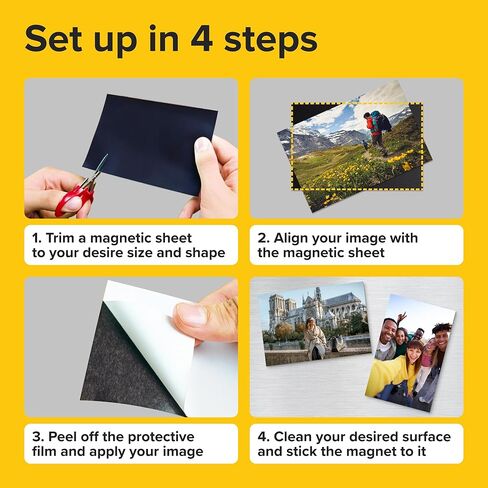 Set up in 4 steps

1. Trim a magnetic sheet to your desire size and shape

2. Align your image with the magnetic sheet

3. Peel off the protective film and apply your image

4. Clean your desired surface and stick the magnet to it