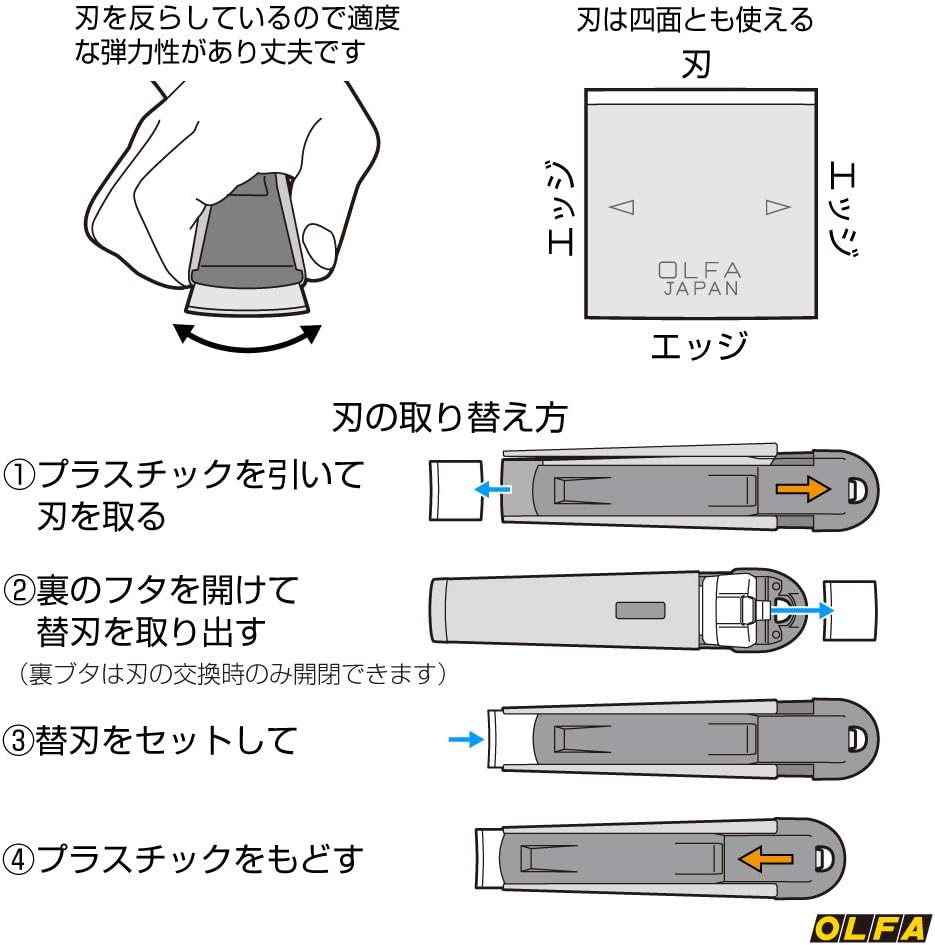 刃を反らしているので適度な弾力性があり丈夫です

刃は四面とも使える

刃

エッジ

エッジ

OLFA
JAPAN

エッジ

刃の取り替え方

①プラスチックを引いて刃を取る

②裏のフタを開けて替刃を取り出す
（裏ブタは刃の交換時のみ開閉できます）

③替刃をセットして

④プラスチックをもどす

OLFA