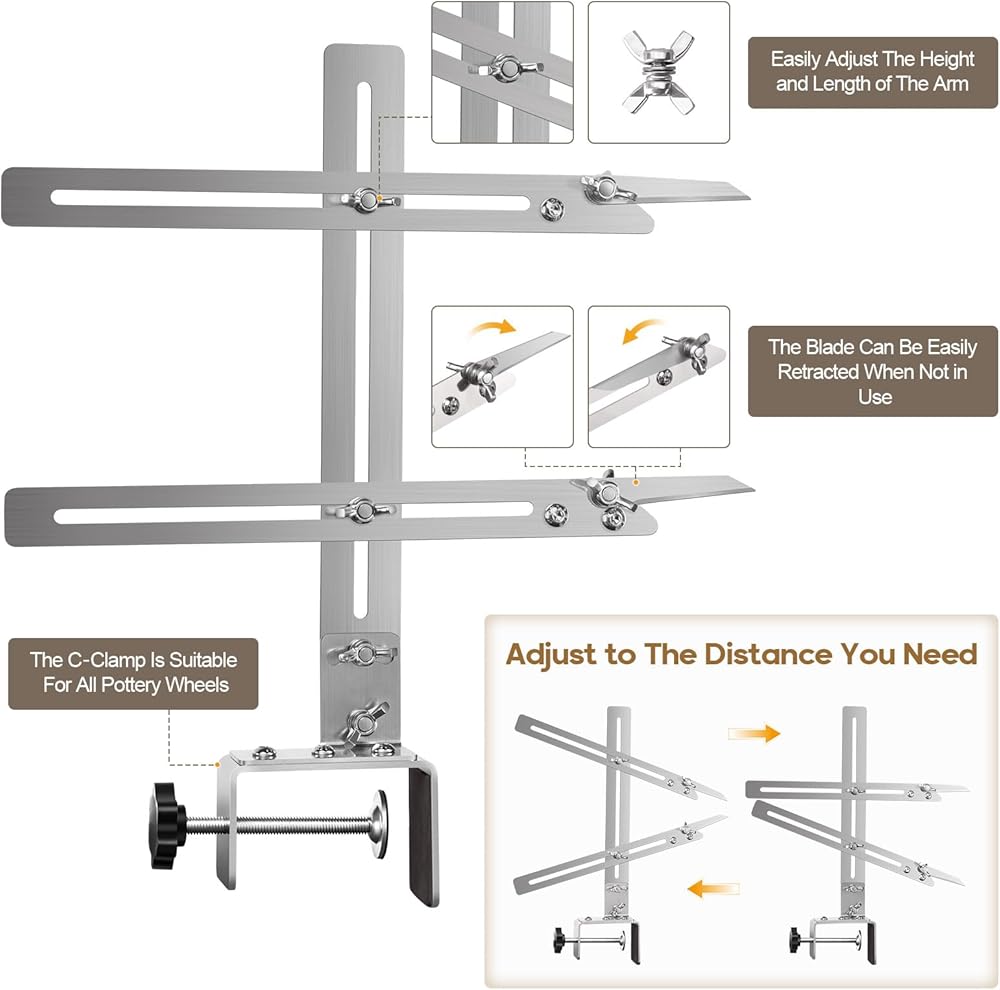 Easily Adjust The Height and Length of The Arm

The Blade Can Be Easily Retracted When Not in Use

The C-Clamp Is Suitable For All Pottery Wheels

Adjust to The Distance You Need