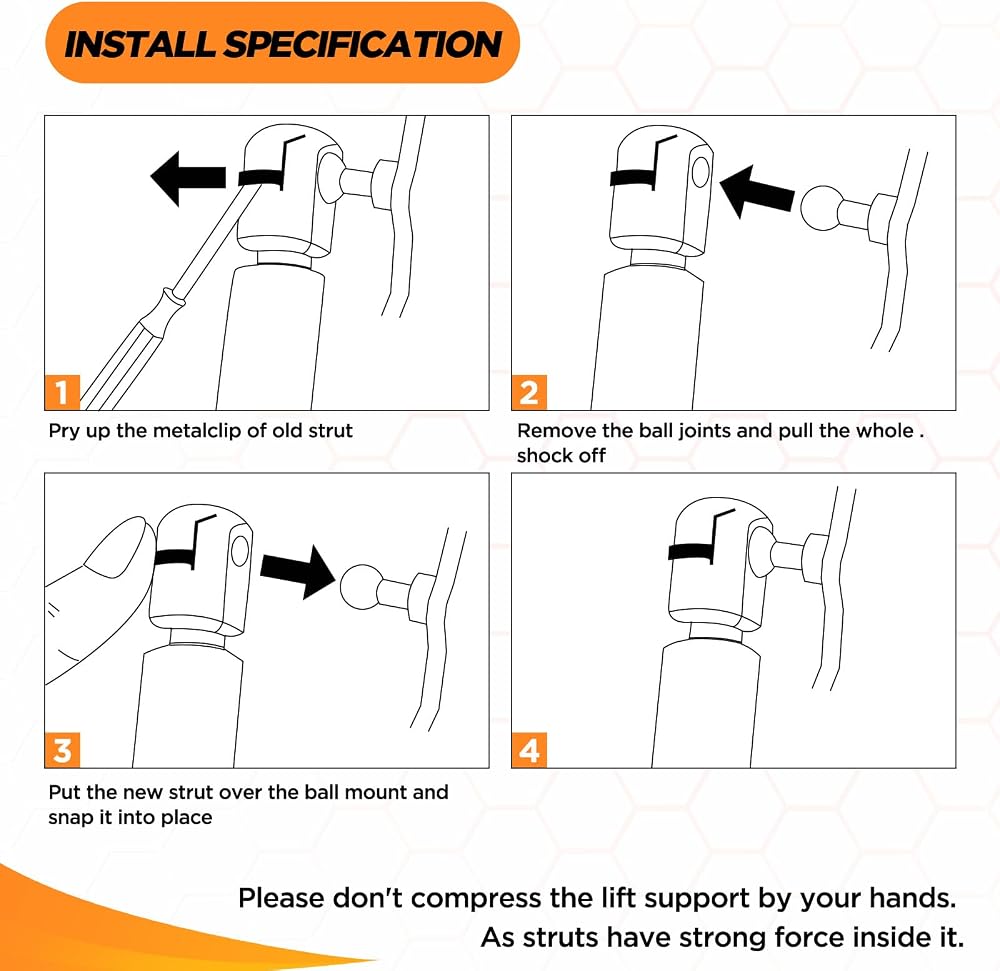 INSTALL SPECIFICATION

1

Pry up the metalclip of old strut

2

Remove the ball joints and pull the whole . shock off

3

Put the new strut over the ball mount and snap it into place

4

Please don't compress the lift support by your hands. As struts have strong force inside it.