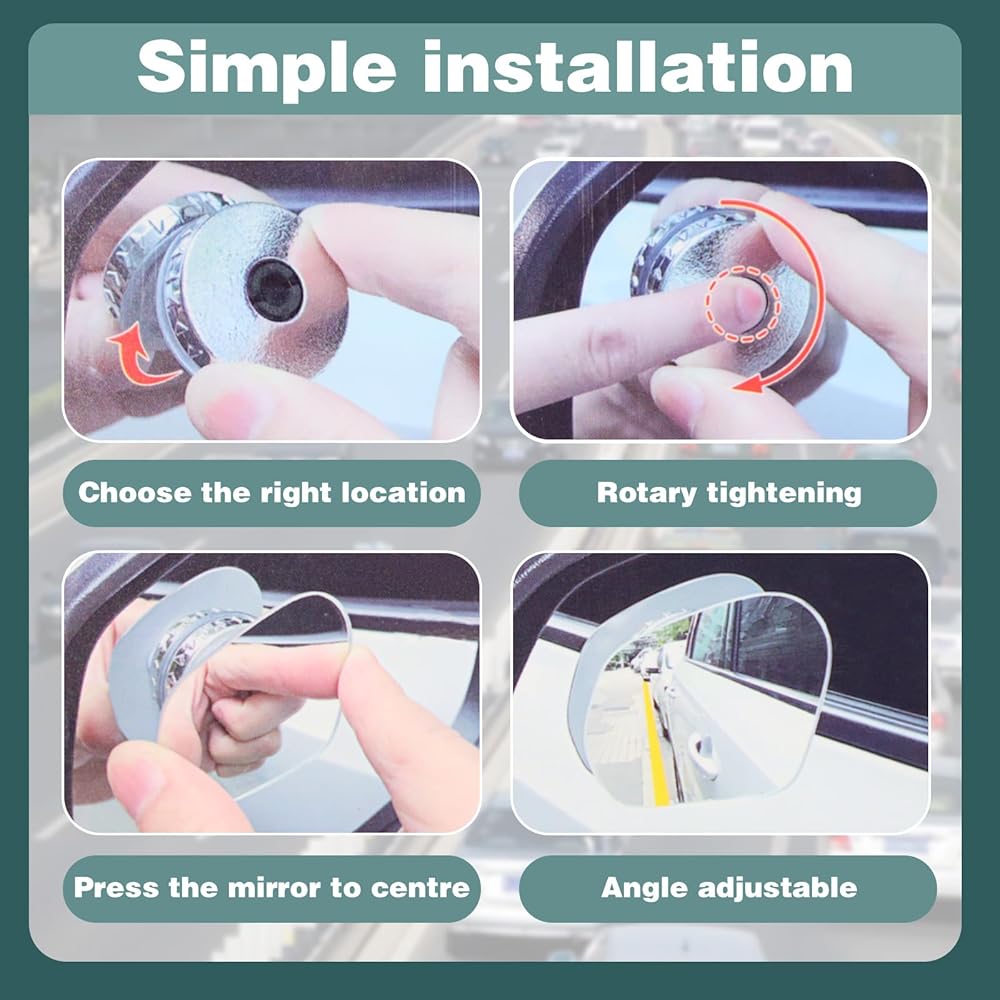 Simple installation

Choose the right location

Rotary tightening

Press the mirror to centre

Angle adjustable