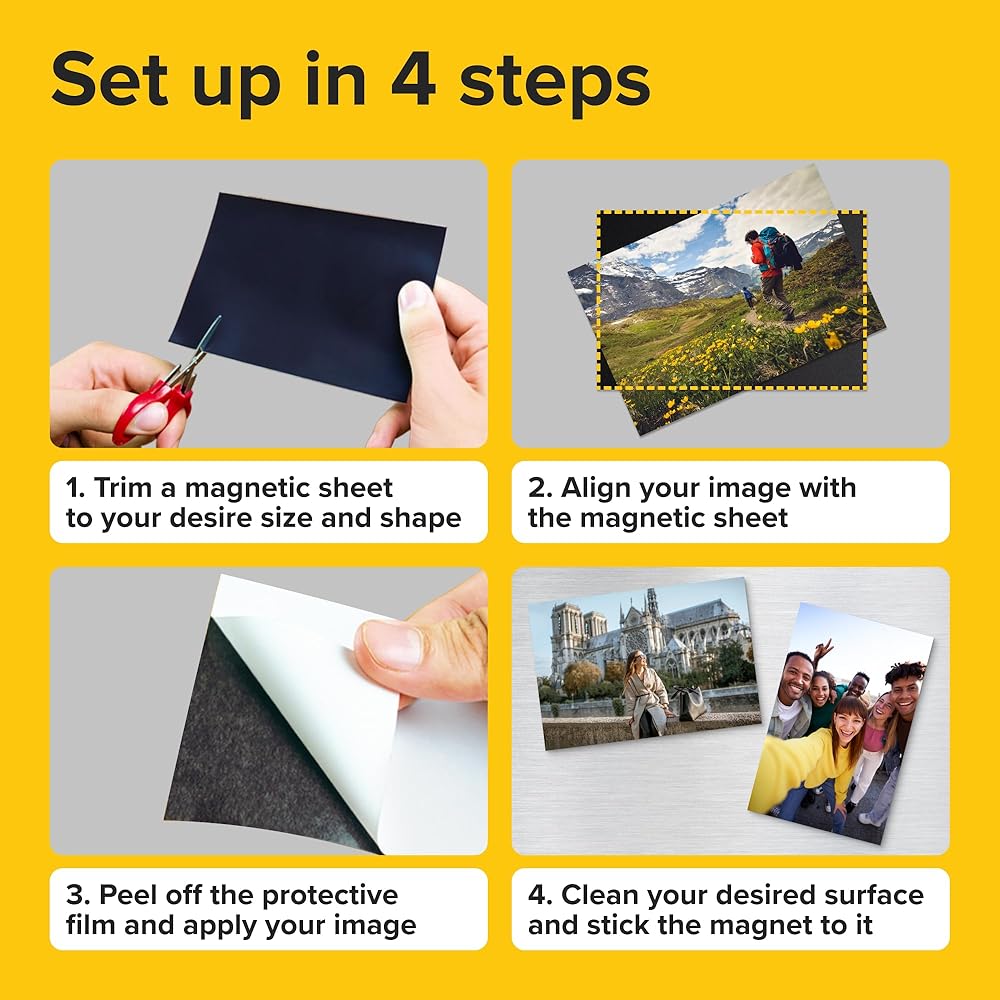 Set up in 4 steps

1. Trim a magnetic sheet to your desire size and shape

2. Align your image with the magnetic sheet

3. Peel off the protective film and apply your image

4. Clean your desired surface and stick the magnet to it