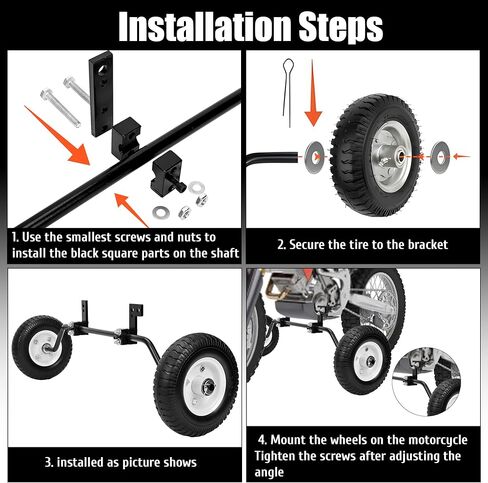 Installation Steps

1. Use the smallest screws and nuts to install the black square parts on the shaft

2. Secure the tire to the bracket

3. installed as picture shows

4. Mount the wheels on the motorcycle Tighten the screws after adjusting the angle