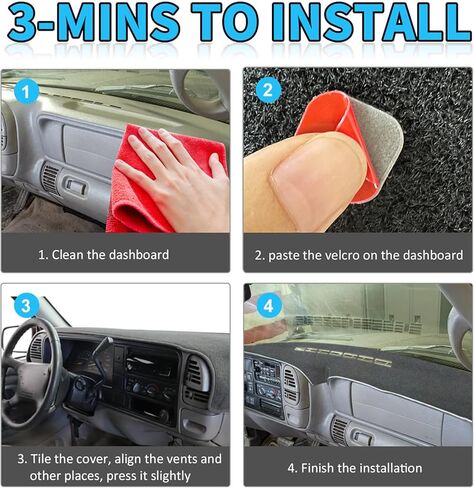 3-MINS TO INSTALL

1

1. Clean the dashboard

2

2. paste the velcro on the dashboard

3

3. Tile the cover, align the vents and other places, press it slightly

4

4. Finish the installation